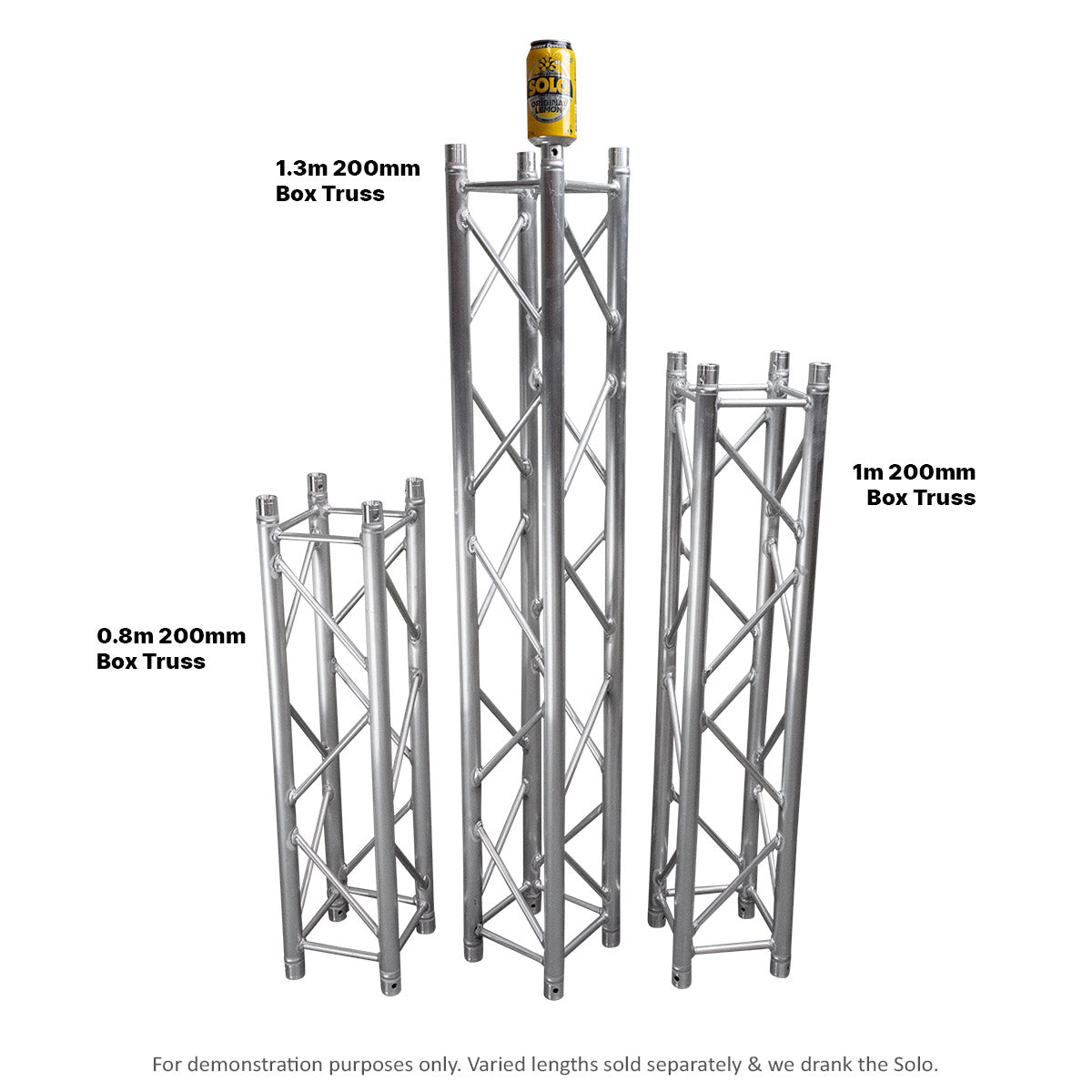 SOLO
ORIGINAL LEMON

1.3m 200mm
Box Truss

1m 200mm
Box Truss

0.8m 200mm
Box Truss

For demonstration purposes only. Varied lengths sold separately & we drank the Solo.